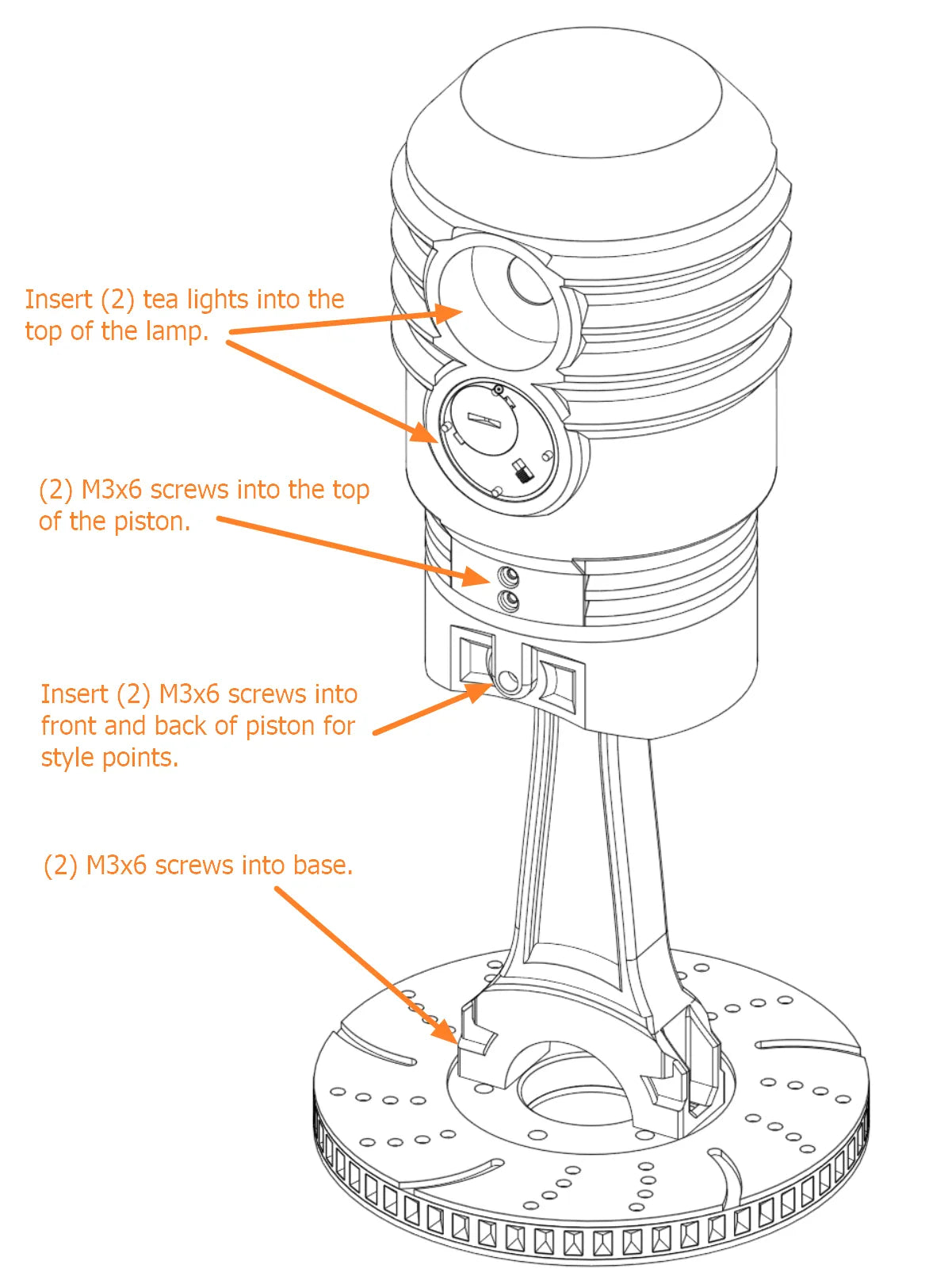 Insert (2) tea lights into the top of the lamp.

(2) M3x6 screws into the top of the piston.

Insert (2) M3x6 screws into front and back of piston for style points.

(2) M3x6 screws into base.